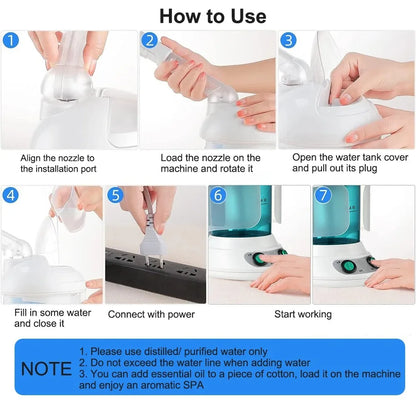 How to Use

1
Align the nozzle to the installation port

2
Load the nozzle on the machine and rotate it

3
Open the water tank cover and pull out its plug

4
Fill in some water and close it

5
Connect with power

6

7
Start working

NOTE
1. Please use distilled/ purified water only
2. Do not exceed the water line when adding water
3. You can add essential oil to a piece of cotton, load it on the machine and enjoy an aromatic SPA