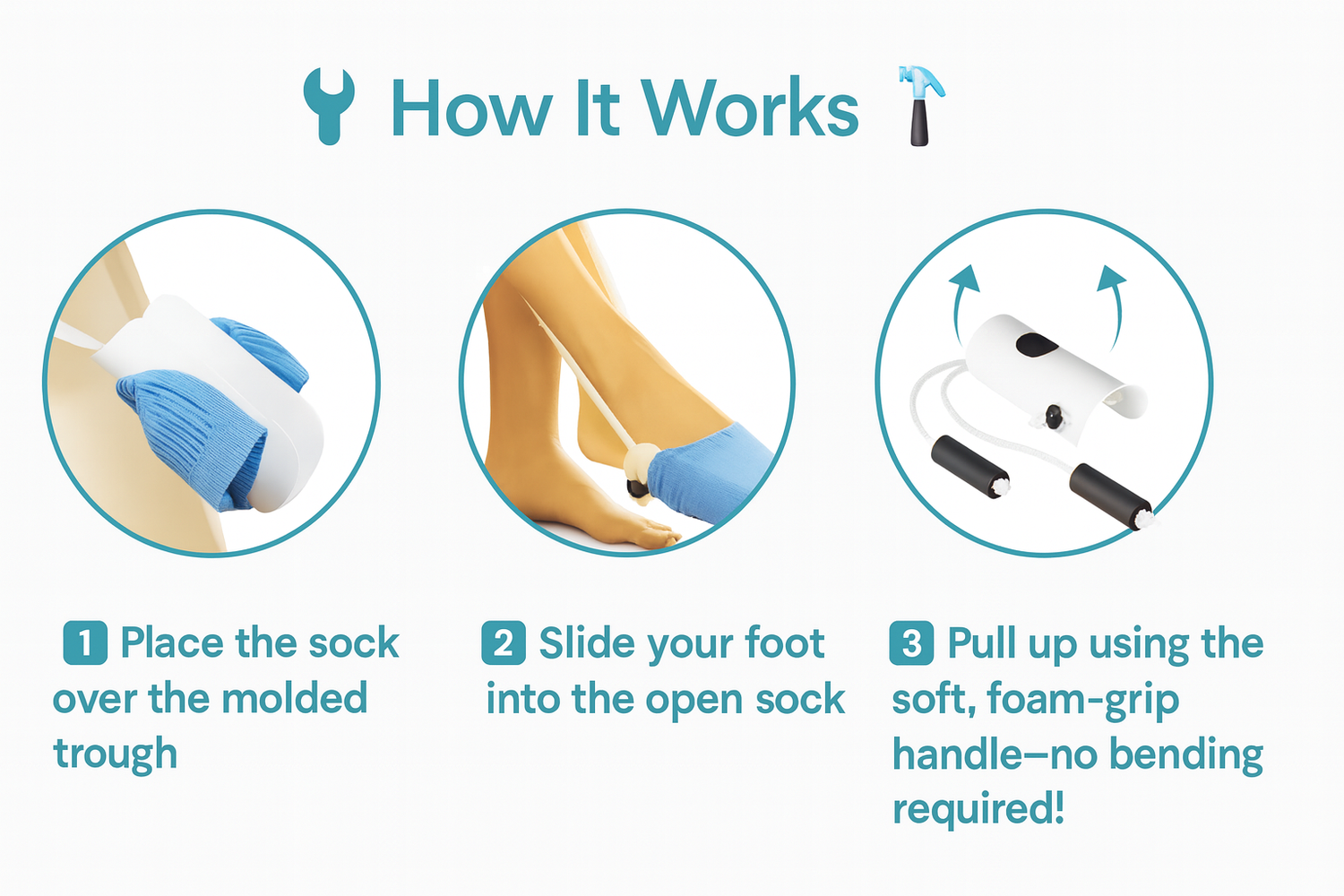 How It Works

1 Place the sock over the molded trough

2 Slide your foot into the open sock

3 Pull up using the soft, foam-grip handle–no bending required!