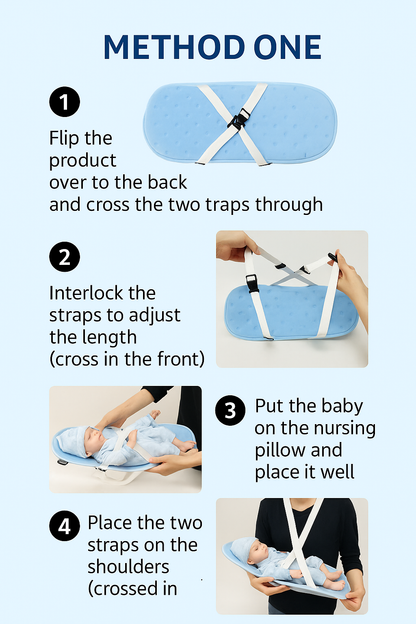 METHOD ONE

1

Flip the product over to the back and cross the two traps through

2

Interlock the straps to adjust the length (cross in the front)

3

Put the baby on the nursing pillow and place it well

4

Place the two straps on the shoulders (crossed in