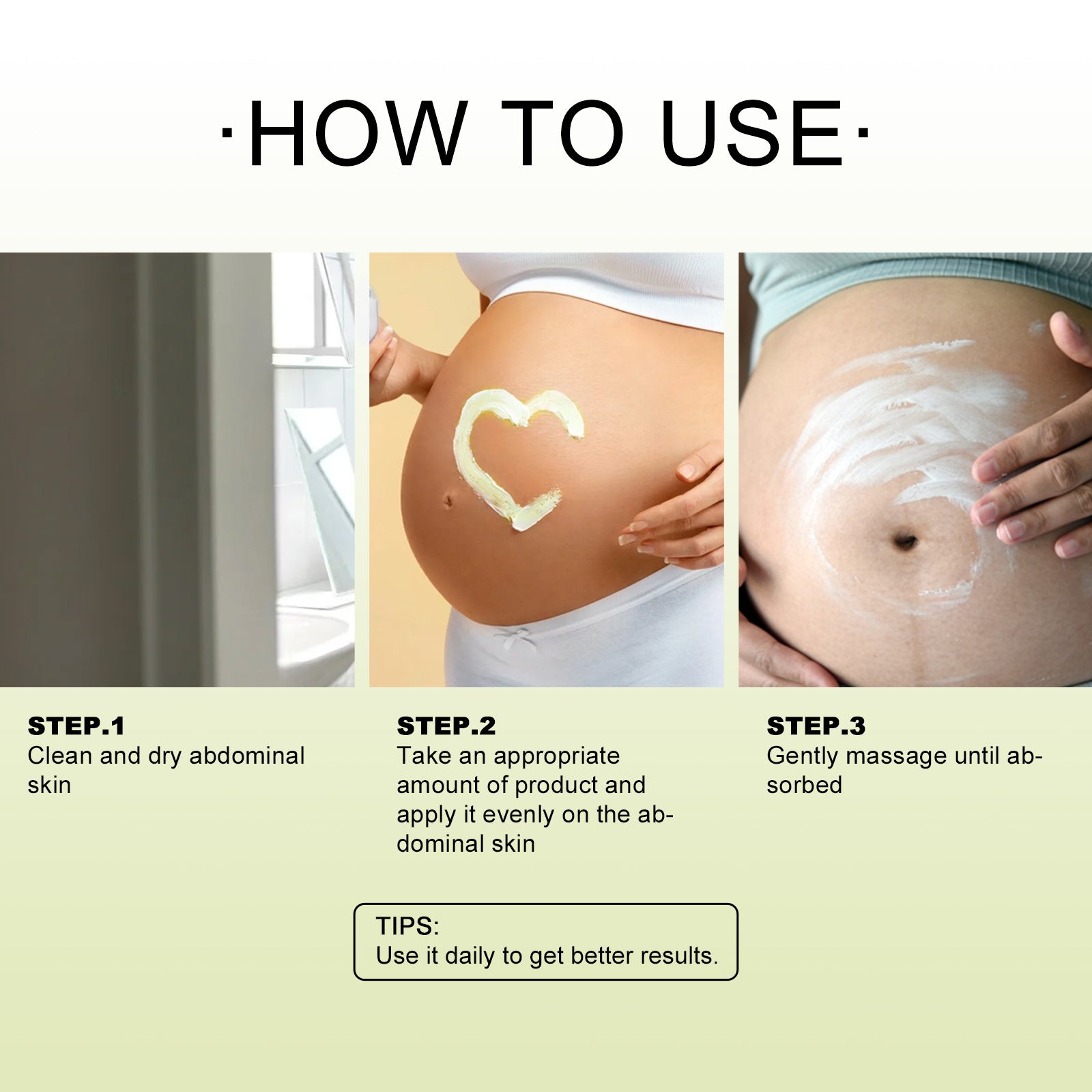 ·HOW TO USE·

STEP.1
Clean and dry abdominal skin

STEP.2
Take an appropriate amount of product and apply it evenly on the abdominal skin

STEP.3
Gently massage until absorbed

TIPS:
Use it daily to get better results.