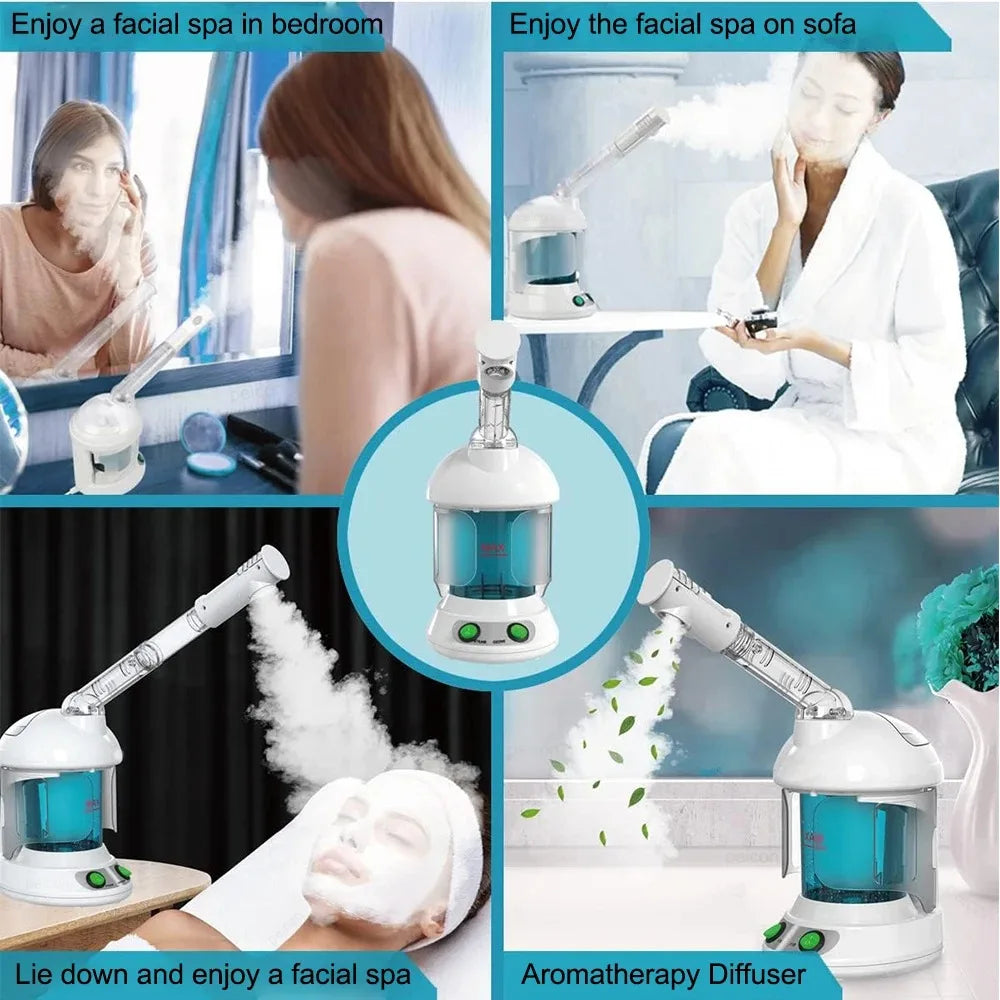 Enjoy a facial spa in bedroom

Enjoy the facial spa on sofa

Lie down and enjoy a facial spa

Aromatherapy Diffuser