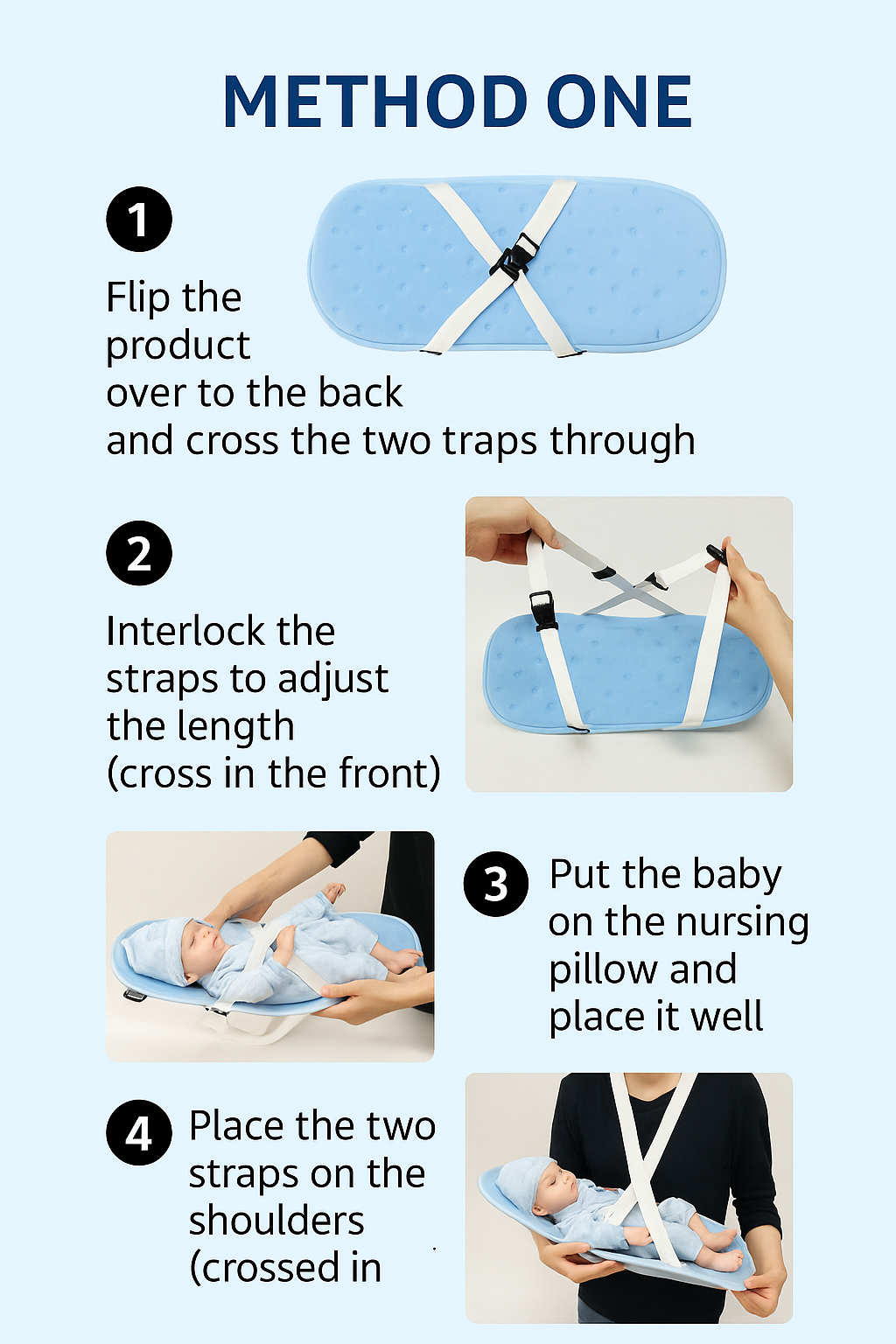 METHOD ONE

1

Flip the product over to the back and cross the two traps through

2

Interlock the straps to adjust the length (cross in the front)

3

Put the baby on the nursing pillow and place it well

4

Place the two straps on the shoulders (crossed in