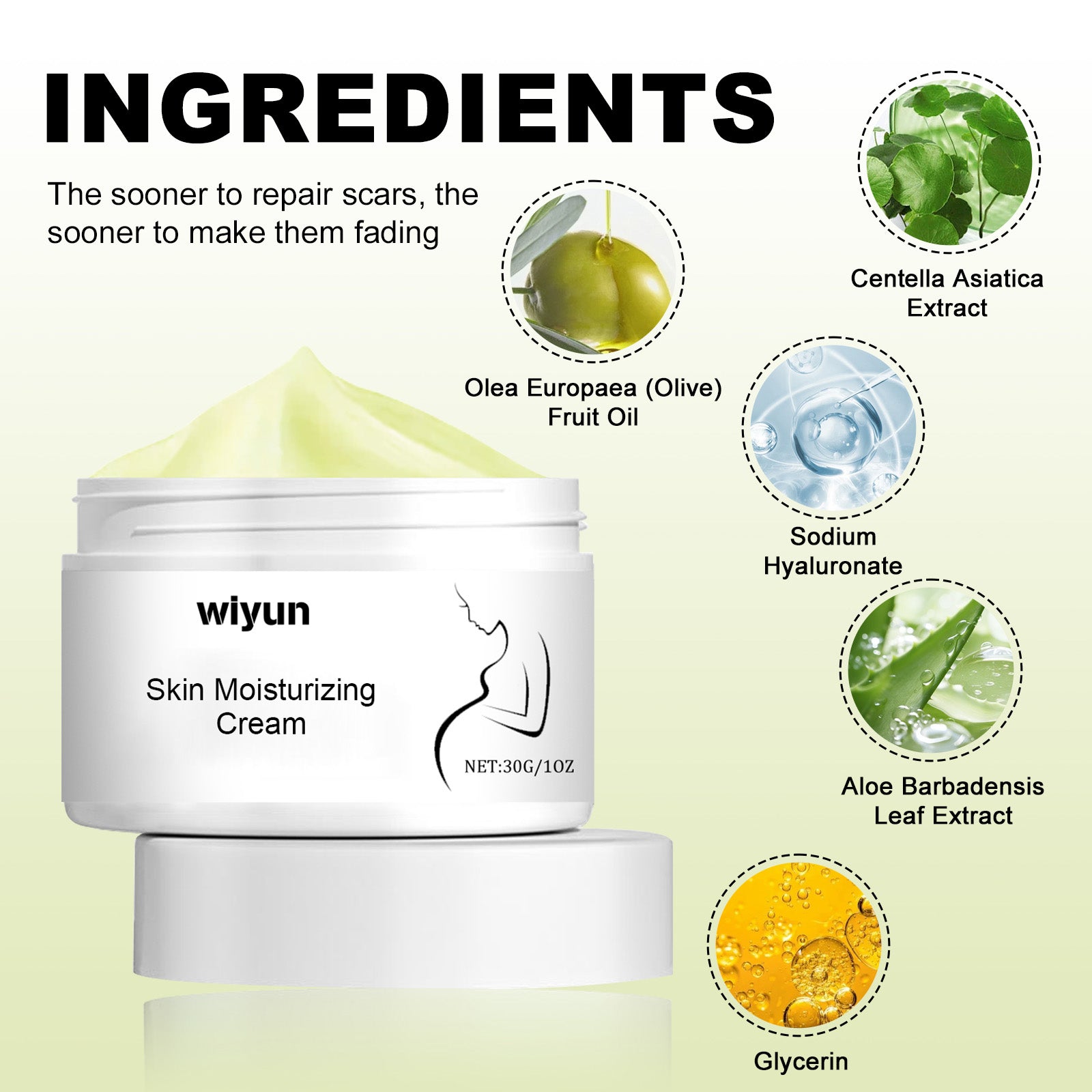 INGREDIENTS

The sooner to repair scars, the sooner to make them fading

Centella Asiatica Extract

Olea Europaea (Olive) Fruit Oil

Sodium Hyaluronate

wiyun

Skin Moisturizing Cream

NET:30G/1OZ

Aloe Barbadensis Leaf Extract

Glycerin